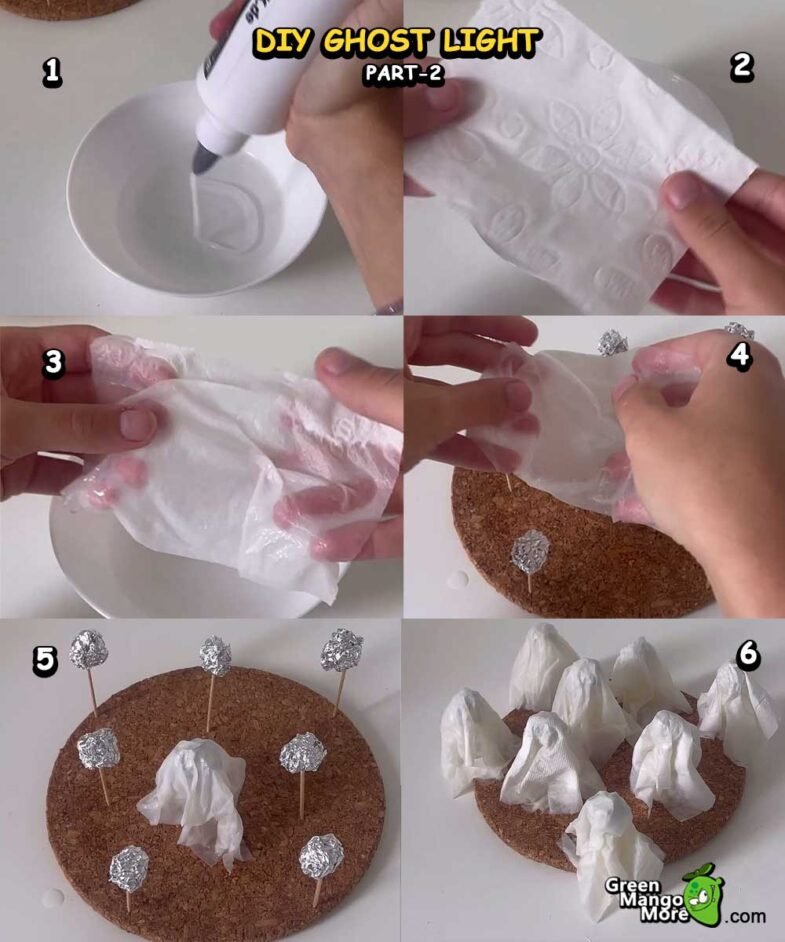 DIY GHOST LIGHT
PART-2

1

2

3

4

5

6

Green Mango More .com