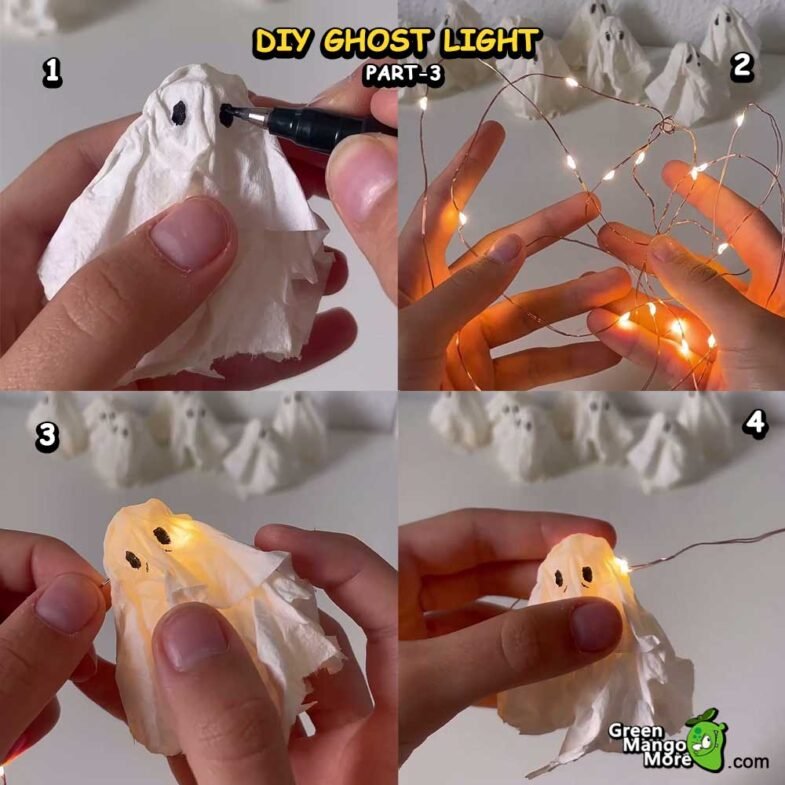 DIY GHOST LIGHT
PART-3

1

2

3

4

Green Mango More .com